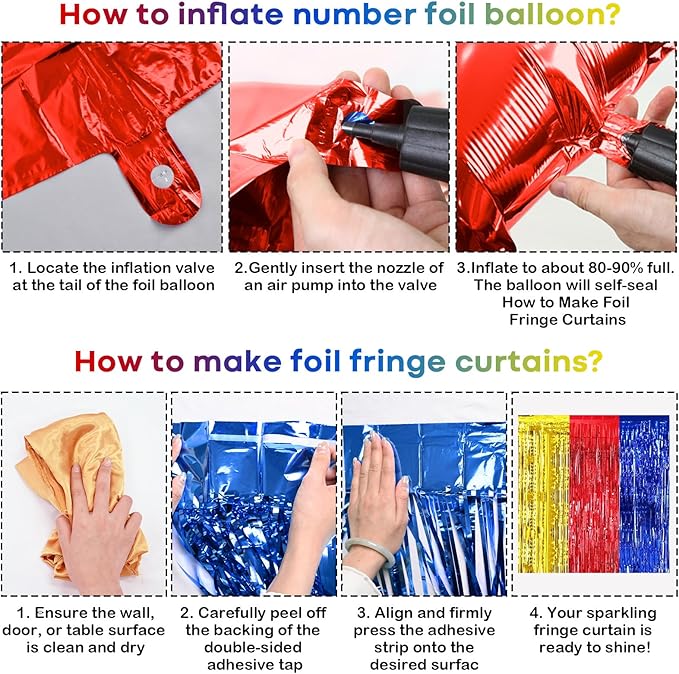 How to inflate number foil balloon?

1. Locate the inflation valve at the tail of the foil balloon

2.Gently insert the nozzle of an air pump into the valve

3.Inflate to about 80-90% full. The balloon will self-seal How to Make Foil Fringe Curtains

How to make foil fringe curtains?

1. Ensure the wall, door, or table surface is clean and dry

2. Carefully peel off the backing of the double-sided adhesive tap

3. Align and firmly press the adhesive strip onto the desired surfac

4. Your sparkling fringe curtain is ready to shine!