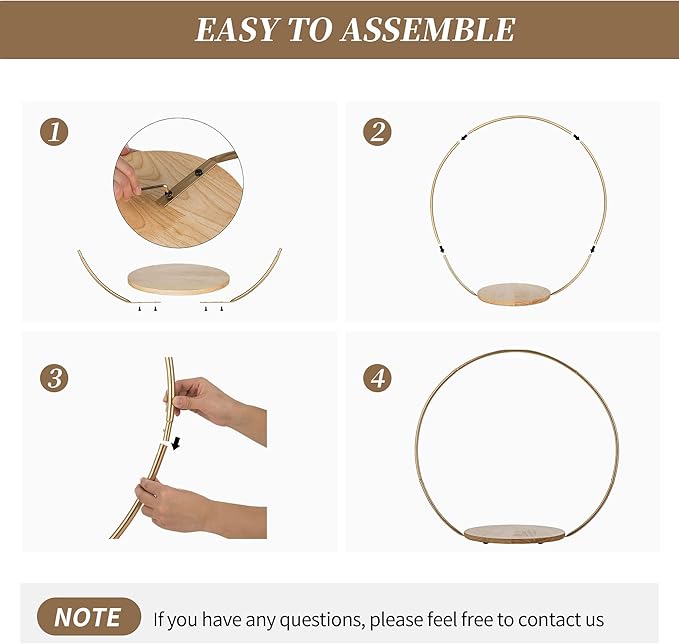 EASY TO ASSEMBLE

1

2

3

4

NOTE If you have any questions, please feel free to contact us