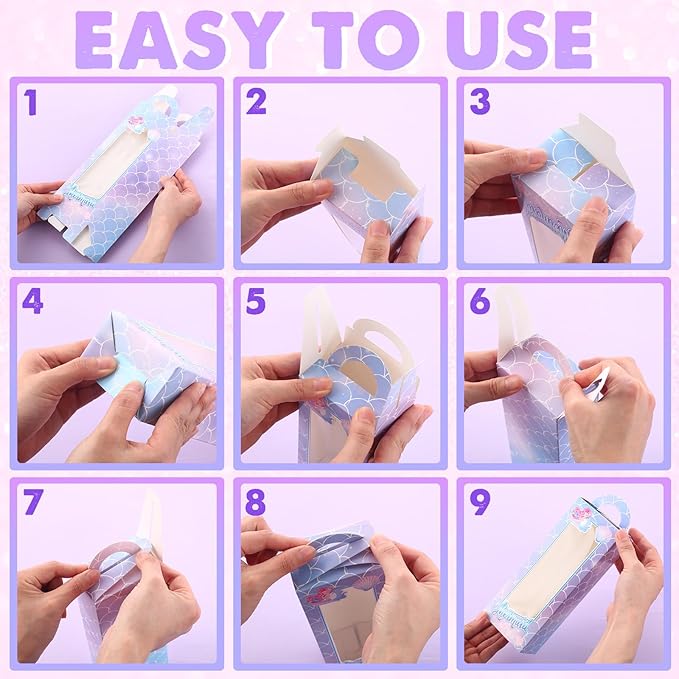 EASY TO USE

1

2

3

4

5

6

7

8

9