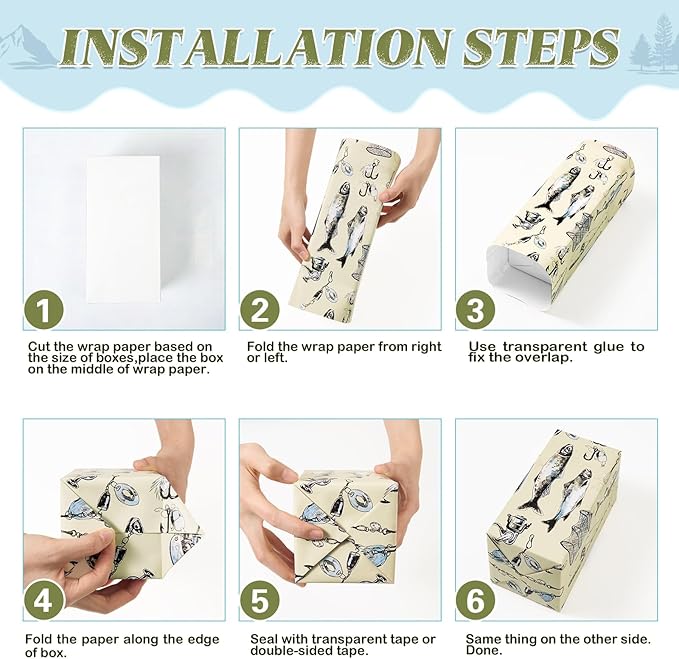 INSTALLATION STEPS

1

Cut the wrap paper based on the size of boxes,place the box on the middle of wrap paper.

2

Fold the wrap paper from right or left.

3

Use transparent glue to fix the overlap.

4

Fold the paper along the edge of box.

5

Seal with transparent tape or double-sided tape.

6

Same thing on the other side. Done.